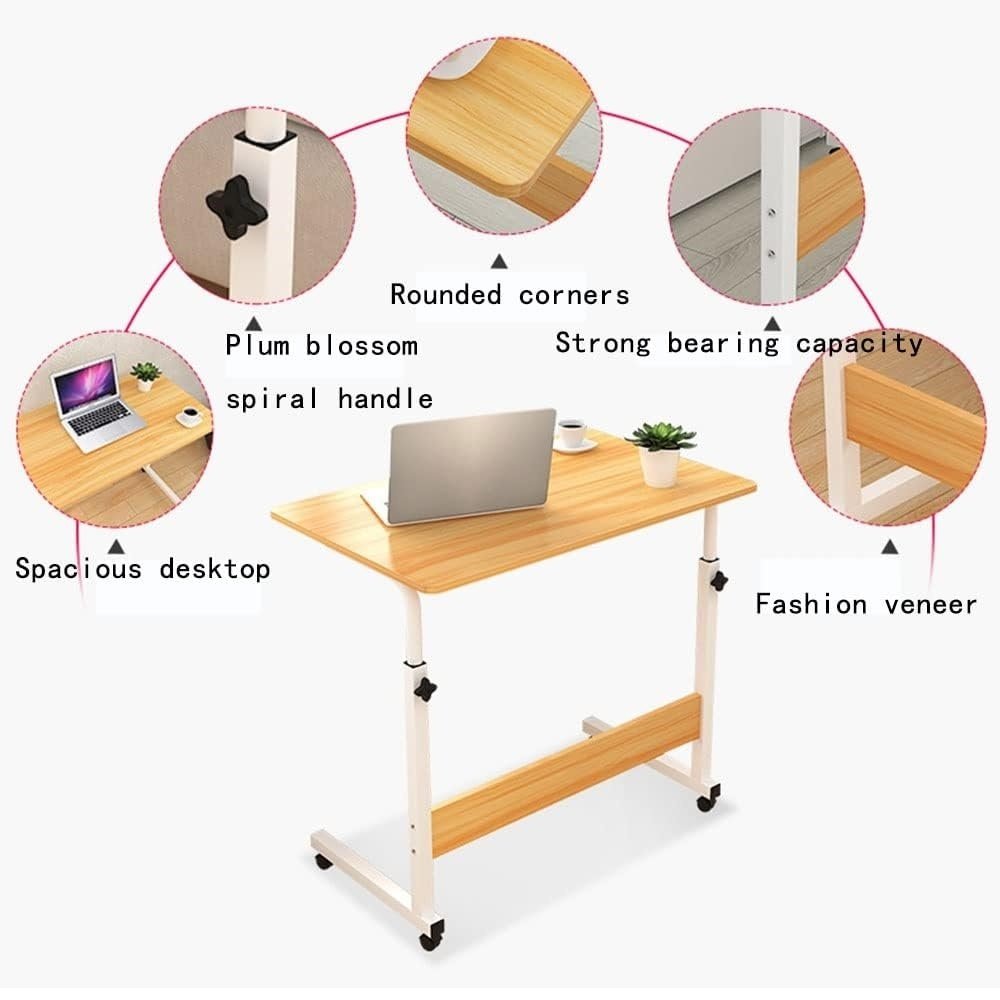 Rounded corners

Plum blossom spiral handle

Strong bearing capacity

Spacious desktop

Fashion veneer